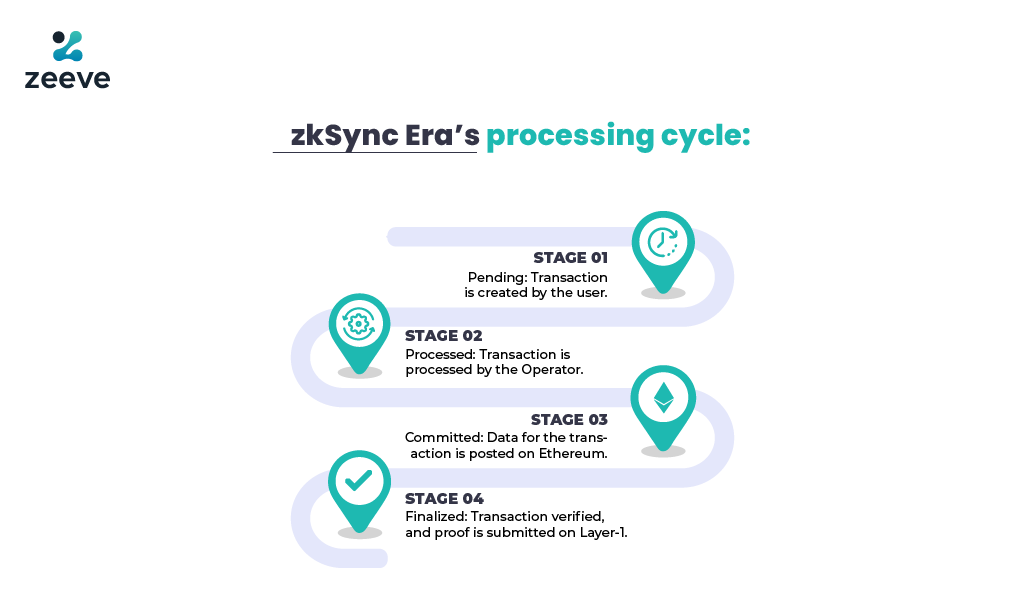 zeeve

zkSync Era's processing cycle:

STAGE 01
Pending: Transaction is created by the user.

STAGE 02
Processed: Transaction is processed by the Operator.

STAGE 03
Committed: Data for the transaction is posted on Ethereum.

STAGE 04
Finalized: Transaction verified, and proof is submitted on Layer-1.