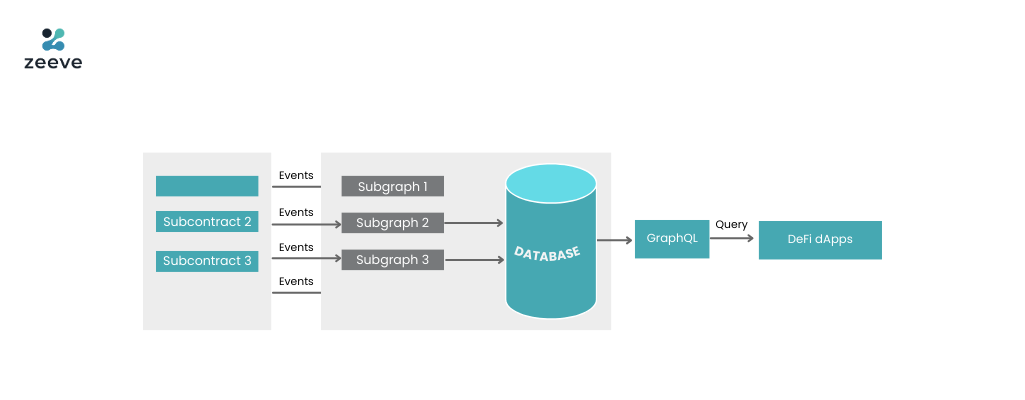 zeeve

Subcontract 2

Subcontract 3

Events

Events

Events

Events

Subgraph 1

Subgraph 2

Subgraph 3

DATABASE

GraphQL

Query

DeFi dApps