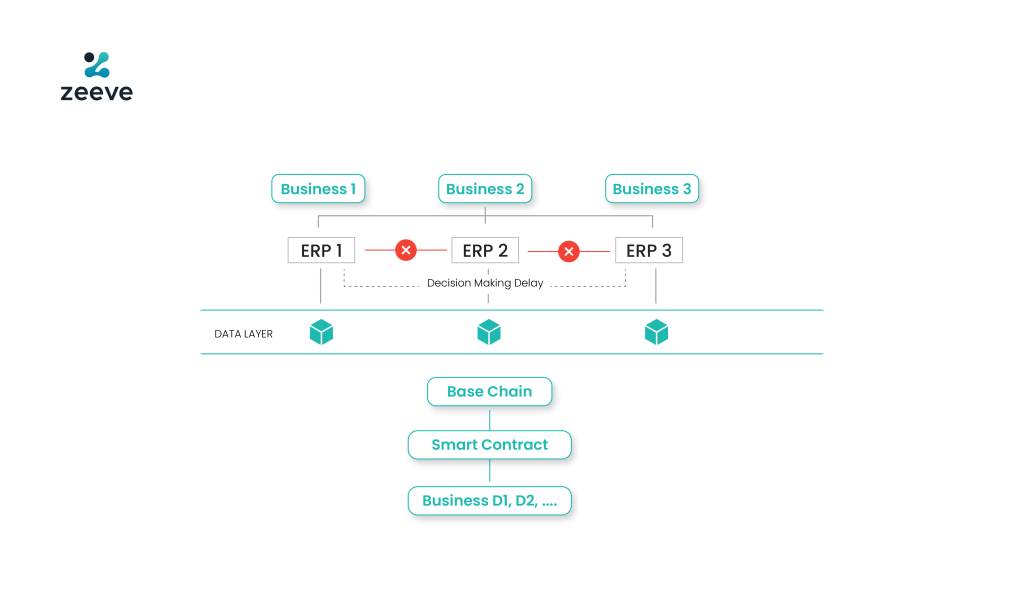 zeeve

Business 1
Business 2
Business 3

ERP 1
ERP 2
ERP 3

Decision Making Delay

DATA LAYER

Base Chain
Smart Contract
Business D1, D2, ....