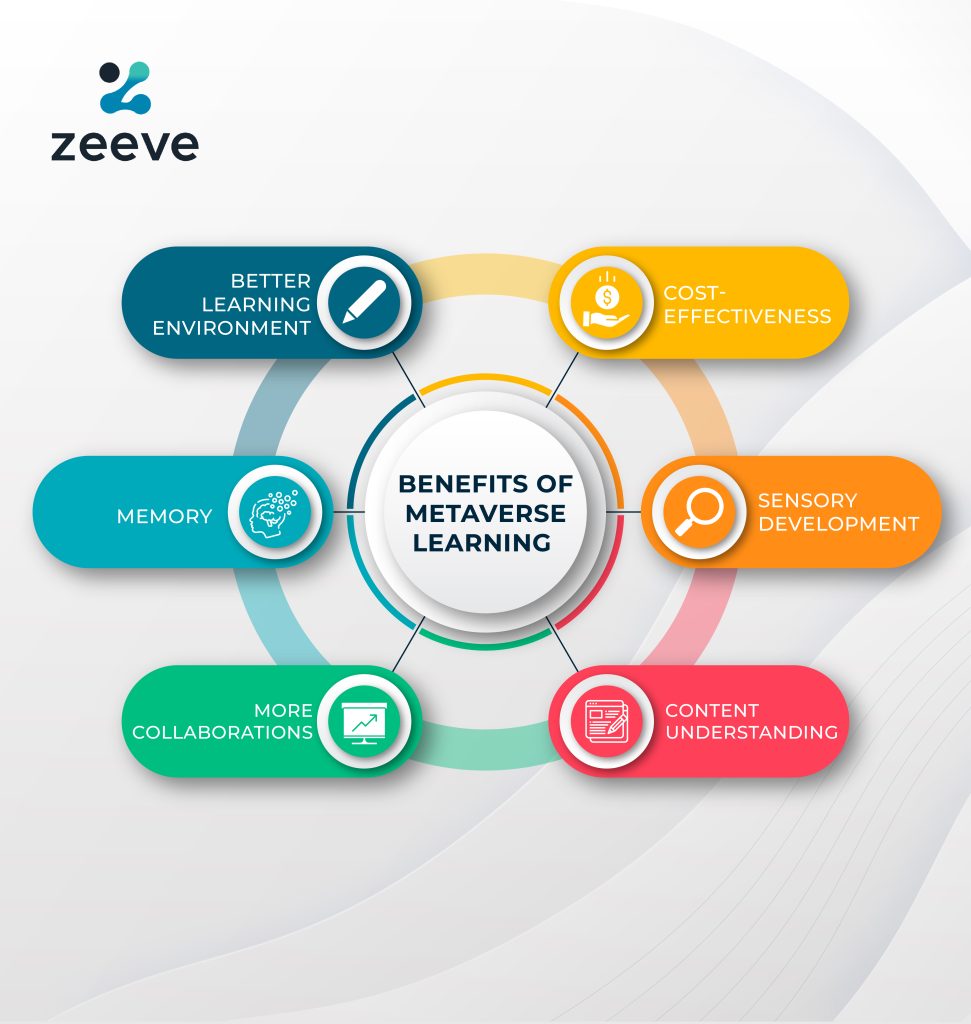 zeeve

BENEFITS OF METAVERSE LEARNING

BETTER LEARNING ENVIRONMENT

COST-EFFECTIVENESS

MEMORY

SENSORY DEVELOPMENT

MORE COLLABORATIONS

CONTENT UNDERSTANDING