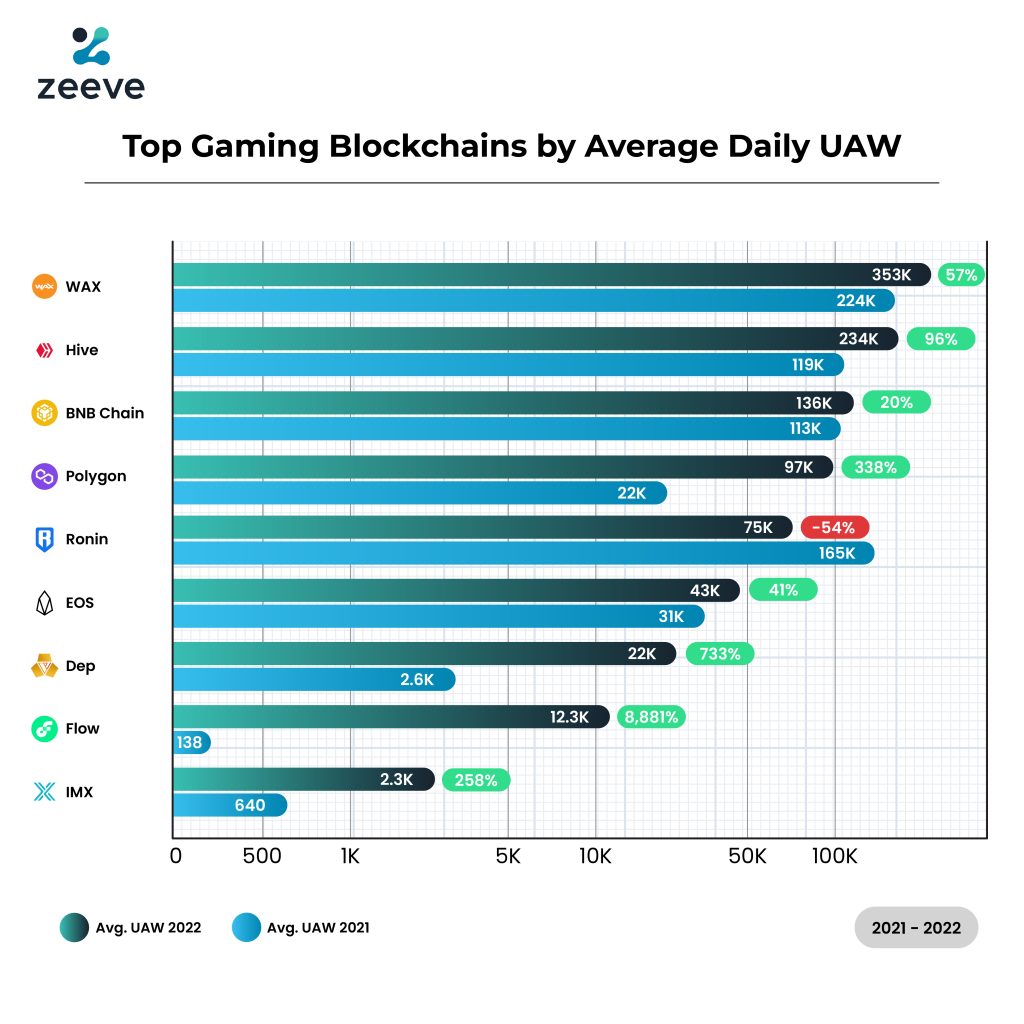 zeeve

Top Gaming Blockchains by Average Daily UAW

WAX 353K 57% 224K
Hive 234K 96% 119K
BNB Chain 136K 20% 113K
Polygon 97K 338% 22K
Ronin 75K -54% 165K
EOS 43K 41% 31K
Dep 22K 733% 2.6K
Flow 12.3K 8,881% 138
IMX 2.3K 258% 640

0 500 1K 5K 10K 50K 100K

Avg. UAW 2022
Avg. UAW 2021
2021 - 2022