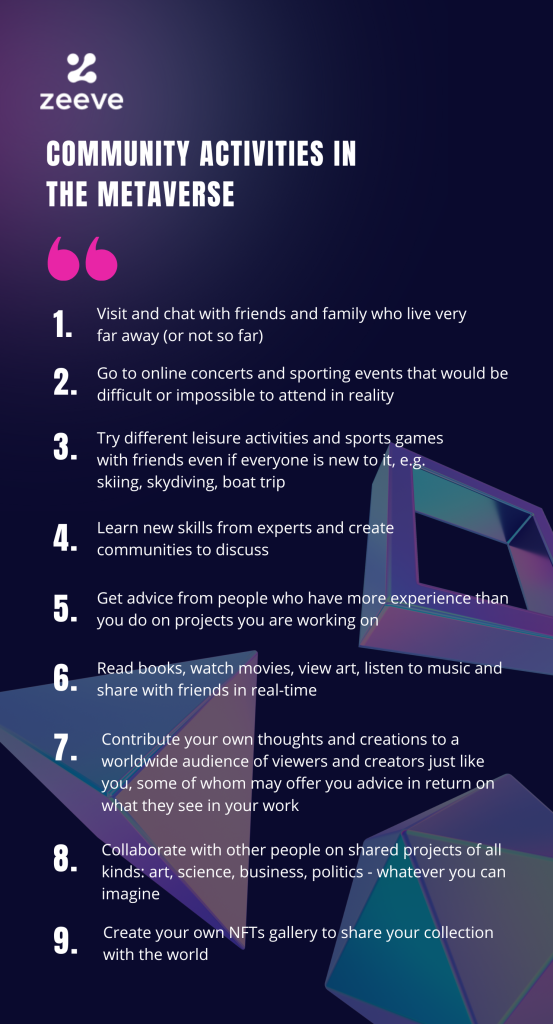 zeeve

COMMUNITY ACTIVITIES IN THE METAVERSE

1. Visit and chat with friends and family who live very far away (or not so far)

2. Go to online concerts and sporting events that would be difficult or impossible to attend in reality

3. Try different leisure activities and sports games with friends even if everyone is new to it, e.g. skiing, skydiving, boat trip

4. Learn new skills from experts and create communities to discuss

5. Get advice from people who have more experience than you do on projects you are working on

6. Read books, watch movies, view art, listen to music and share with friends in real-time

7. Contribute your own thoughts and creations to a worldwide audience of viewers and creators just like you, some of whom may offer you advice in return on what they see in your work

8. Collaborate with other people on shared projects of all kinds: art, science, business, politics - whatever you can imagine

9. Create your own NFTs gallery to share your collection with the world