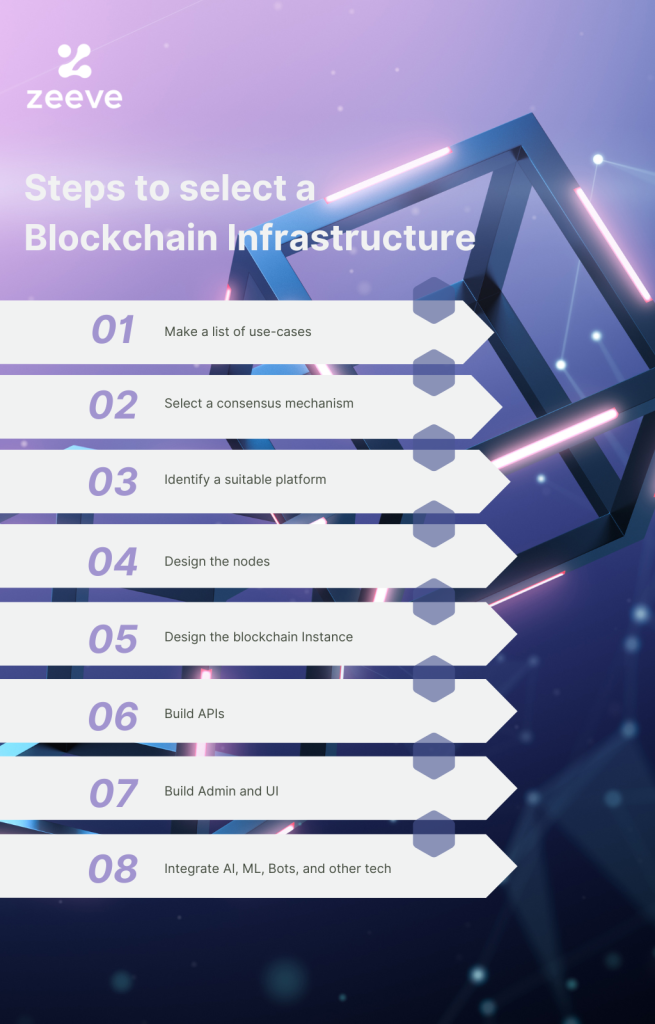 zeeve

Steps to select a Blockchain Infrastructure

01 Make a list of use-cases

02 Select a consensus mechanism

03 Identify a suitable platform

04 Design the nodes

05 Design the blockchain Instance

06 Build APIs

07 Build Admin and UI

08 Integrate AI, ML, Bots, and other tech